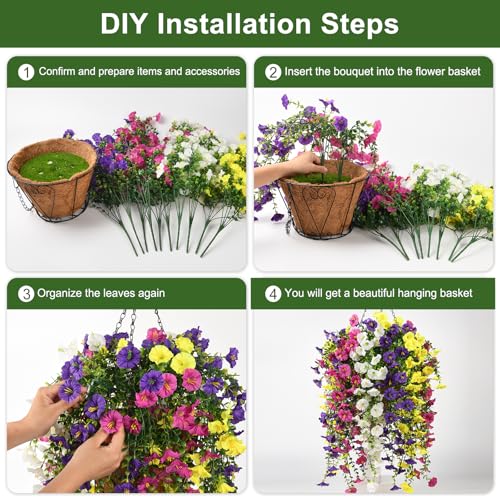 DIY Installation Steps

1 Confirm and prepare items and accessories

2 Insert the bouquet into the flower basket

3 Organize the leaves again

4 You will get a beautiful hanging basket