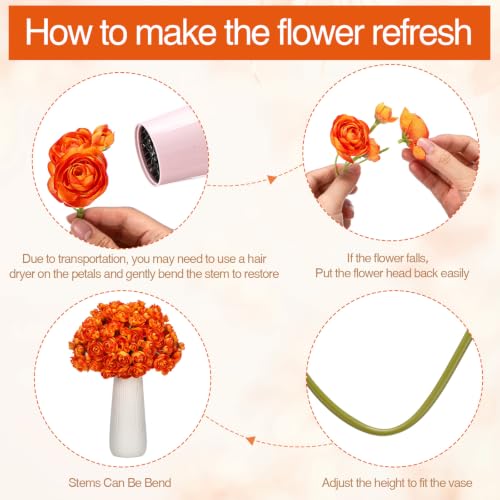 How to make the flower refresh

Due to transportation, you may need to use a hair dryer on the petals and gently bend the stem to restore

If the flower falls,
Put the flower head back easily

Stems Can Be Bend

Adjust the height to fit the vase