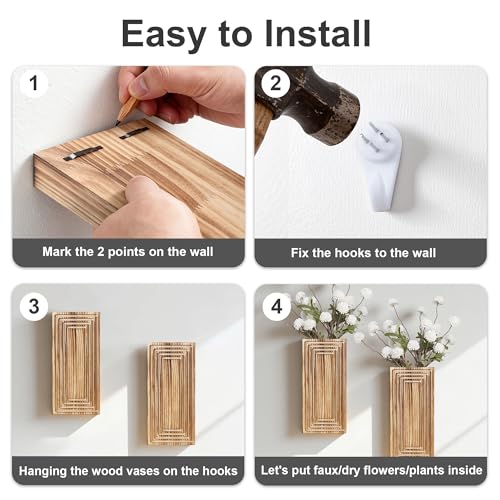 Easy to Install

1

Mark the 2 points on the wall

2

Fix the hooks to the wall

3

Hanging the wood vases on the hooks

4

Let's put faux/dry flowers/plants inside