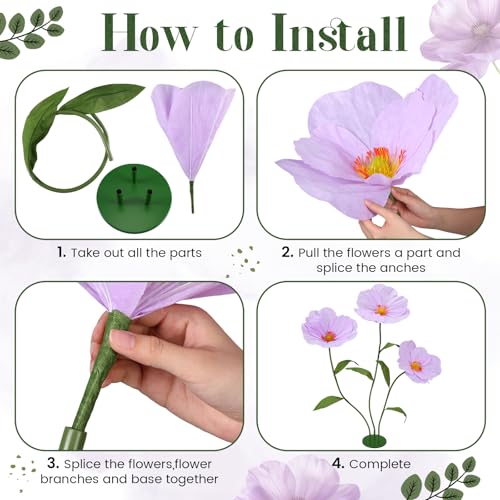 How to Install

1. Take out all the parts

2. Pull the flowers a part and splice the anches

3. Splice the flowers,flower branches and base together

4. Complete