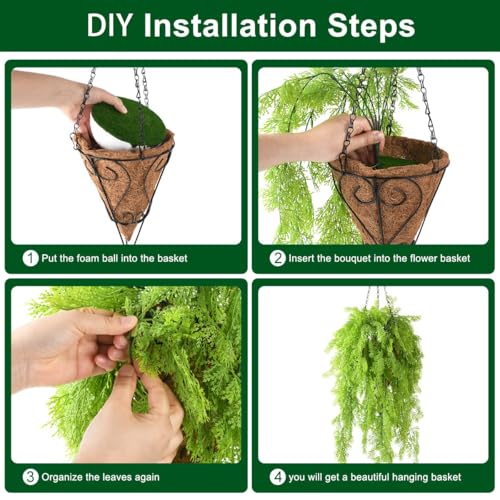 DIY Installation Steps

1 Put the foam ball into the basket

2 Insert the bouquet into the flower basket

3 Organize the leaves again

4 you will get a beautiful hanging basket