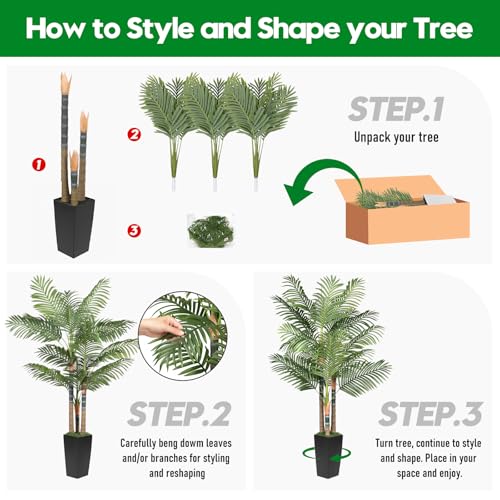 How to Style and Shape your Tree

1

2

3

STEP.1
Unpack your tree

STEP.2
Carefully beng dowm leaves and/or branches for styling and reshaping

STEP.3
Turn tree, continue to style and shape. Place in your space and enjoy.