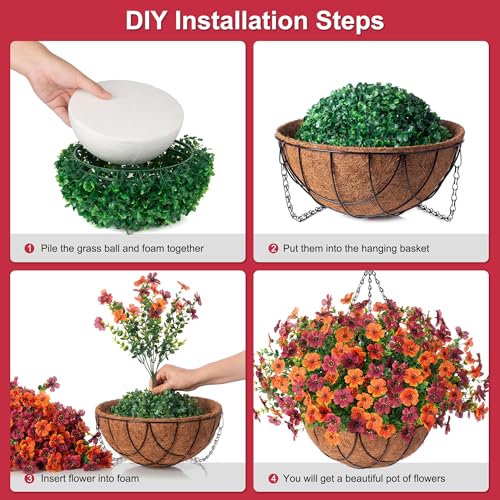 DIY Installation Steps

1 Pile the grass ball and foam together

2 Put them into the hanging basket

3 Insert flower into foam

4 You will get a beautiful pot of flowers