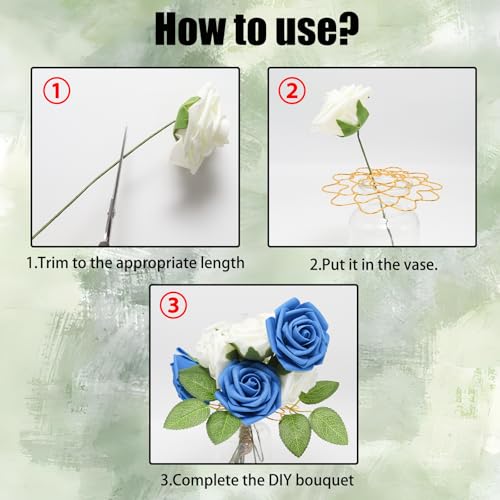 How to use?

①

1.Trim to the appropriate length

②

2.Put it in the vase.

③

3.Complete the DIY bouquet