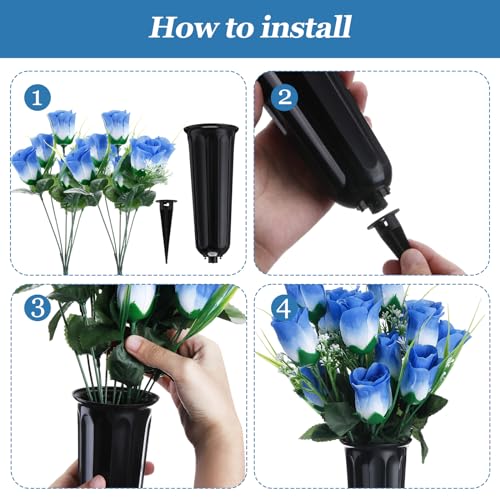 How to install

1

2

3

4