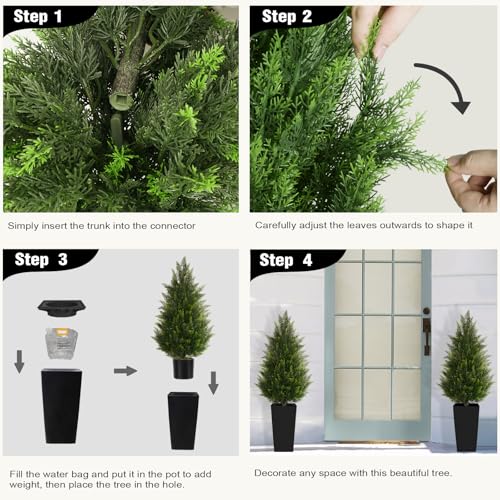 Step 1

Simply insert the trunk into the connector

Step 2

Carefully adjust the leaves outwards to shape it

Step 3

Fill the water bag and put it in the pot to add weight, then place the tree in the hole.

Step 4

Decorate any space with this beautiful tree.