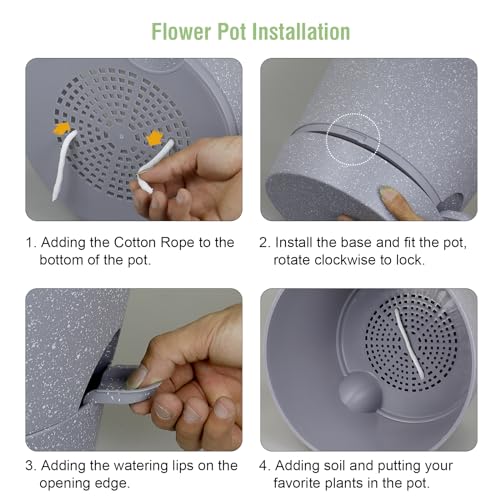 Flower Pot Installation

1. Adding the Cotton Rope to the bottom of the pot.

2. Install the base and fit the pot, rotate clockwise to lock.

3. Adding the watering lips on the opening edge.

4. Adding soil and putting your favorite plants in the pot.