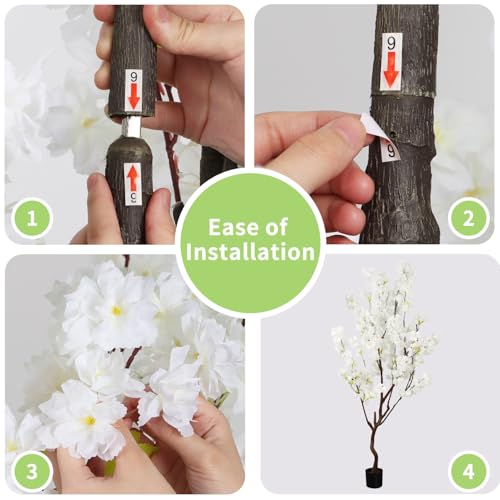 9

9

1

9

9

2

Ease of Installation

3

4