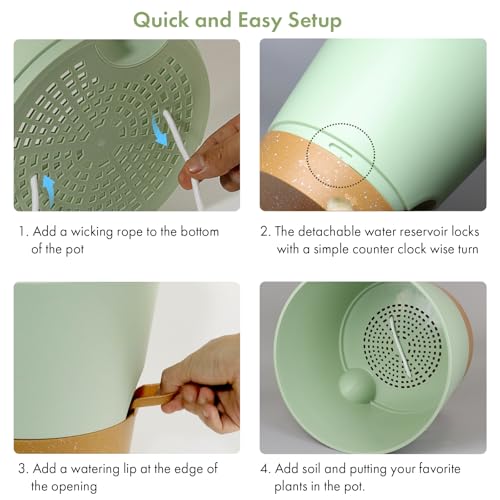 Quick and Easy Setup

1. Add a wicking rope to the bottom of the pot

2. The detachable water reservoir locks with a simple counter clock wise turn

3. Add a watering lip at the edge of the opening

4. Add soil and putting your favorite plants in the pot.