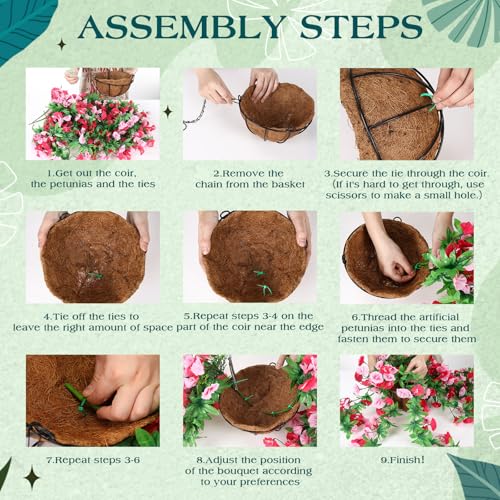 ASSEMBLY STEPS

1.Get out the coir, the petunias and the ties

2.Remove the chain from the basket

3.Secure the tie through the coir. (If it's hard to get through, use scissors to make a small hole.)

4.Tie off the ties to leave the right amount of space

5.Repeat steps 3-4 on the part of the coir near the edge

6.Thread the artificial petunias into the ties and fasten them to secure them

7.Repeat steps 3-6

8.Adjust the position of the bouquet according to your preferences

9.Finish!