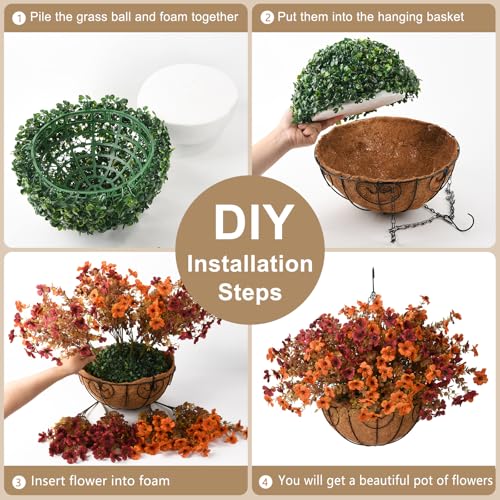 1 Pile the grass ball and foam together

2 Put them into the hanging basket

DIY
Installation
Steps

3 Insert flower into foam

4 You will get a beautiful pot of flowers