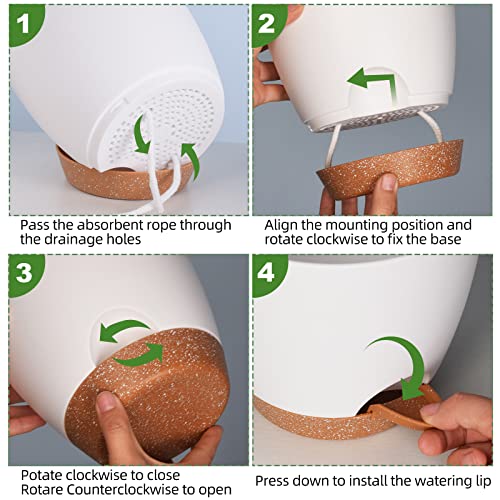 1

Pass the absorbent rope through the drainage holes

2

Align the mounting position and rotate clockwise to fix the base

3

Potate clockwise to close
Rotare Counterclockwise to open

4

Press down to install the watering lip