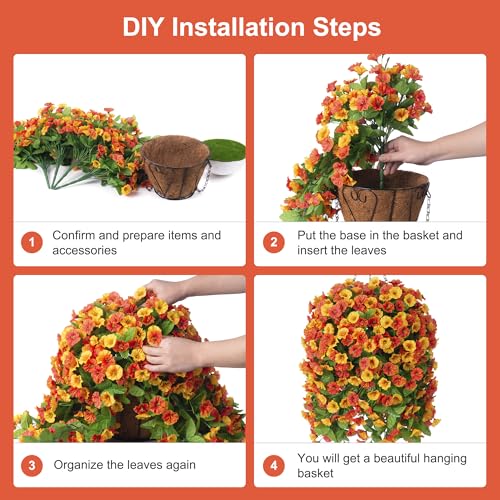 DIY Installation Steps

1 Confirm and prepare items and accessories

2 Put the base in the basket and insert the leaves

3 Organize the leaves again

4 You will get a beautiful hanging basket