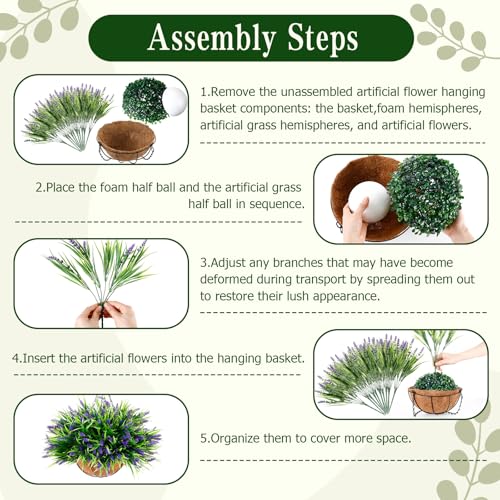 Assembly Steps

1.Remove the unassembled artificial flower hanging basket components: the basket,foam hemispheres, artificial grass hemispheres, and artificial flowers.

2.Place the foam half ball and the artificial grass half ball in sequence.

3.Adjust any branches that may have become deformed during transport by spreading them out to restore their lush appearance.

4.Insert the artificial flowers into the hanging basket.

5.Organize them to cover more space.