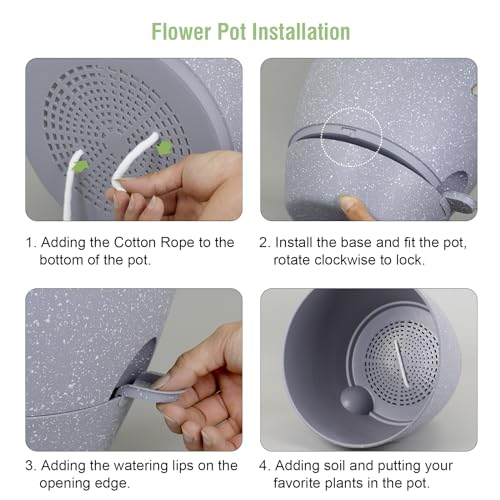 Flower Pot Installation

1. Adding the Cotton Rope to the bottom of the pot.

2. Install the base and fit the pot, rotate clockwise to lock.

3. Adding the watering lips on the opening edge.

4. Adding soil and putting your favorite plants in the pot.