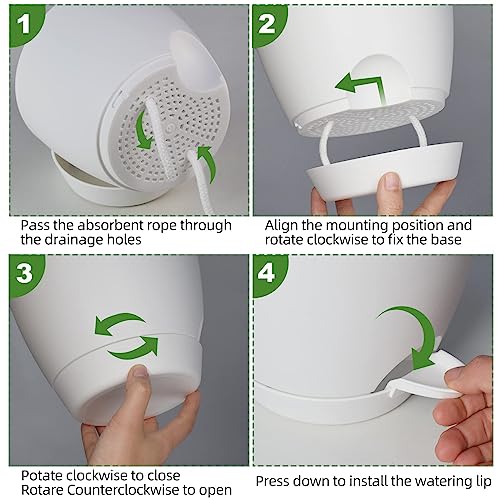 1

Pass the absorbent rope through the drainage holes

2

Align the mounting position and rotate clockwise to fix the base

3

Potate clockwise to close
Rotare Counterclockwise to open

4

Press down to install the watering lip