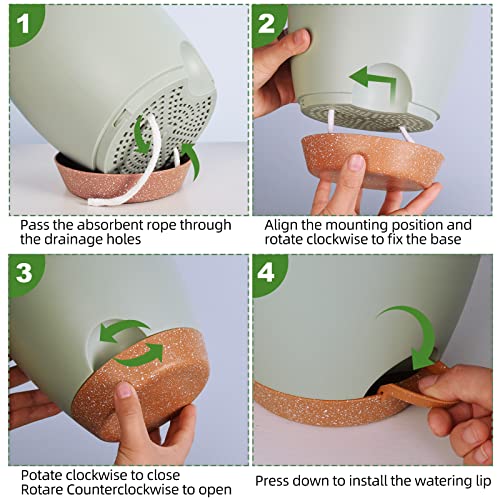 1

Pass the absorbent rope through the drainage holes

2

Align the mounting position and rotate clockwise to fix the base

3

Potate clockwise to close
Rotare Counterclockwise to open

4

Press down to install the watering lip