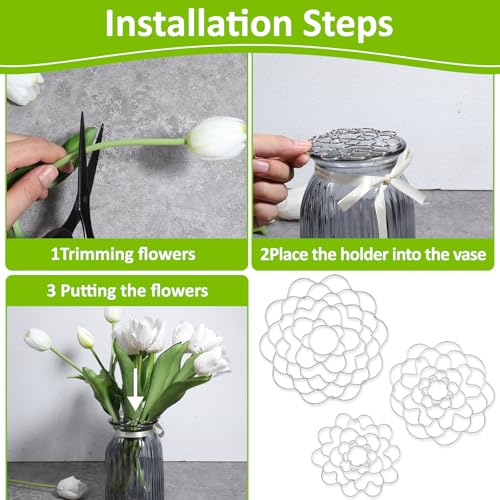 Installation Steps

1Trimming flowers

2Place the holder into the vase

3 Putting the flowers