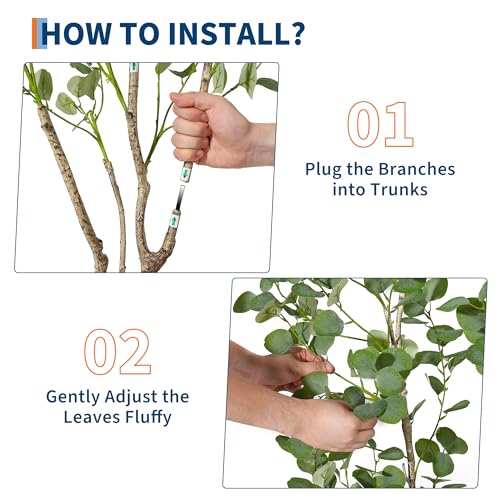 HOW TO INSTALL?

01

Plug the Branches into Trunks

02

Gently Adjust the Leaves Fluffy