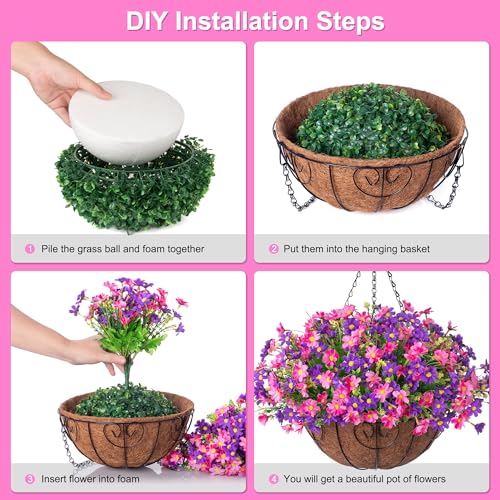 DIY Installation Steps

1 Pile the grass ball and foam together

2 Put them into the hanging basket

3 Insert flower into foam

4 You will get a beautiful pot of flowers