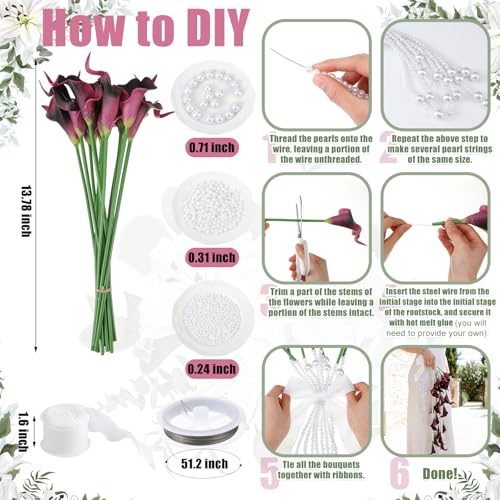 How to DIY

13.78 inch

0.71 inch

0.31 inch

0.24 inch

1.6 inch

51.2 inch

1 Thread the pearls onto the wire, leaving a portion of the wire unthreaded.

2 Repeat the above step to make several pearl strings of the same size.

3 Trim a part of the stems of the flowers while leaving a portion of the stems intact.

4 Insert the steel wire from the initial stage into the initial stage of the rootstock, and secure it with hot melt glue (you will need to provide your own).

5 Tie all the bouquets together with ribbons.

6 Done!