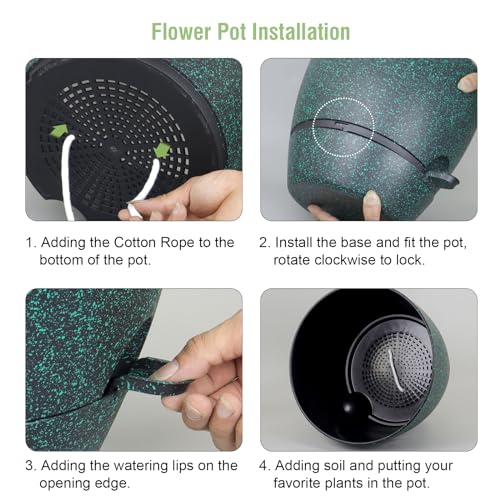 Flower Pot Installation

1. Adding the Cotton Rope to the bottom of the pot.

2. Install the base and fit the pot, rotate clockwise to lock.

3. Adding the watering lips on the opening edge.

4. Adding soil and putting your favorite plants in the pot.