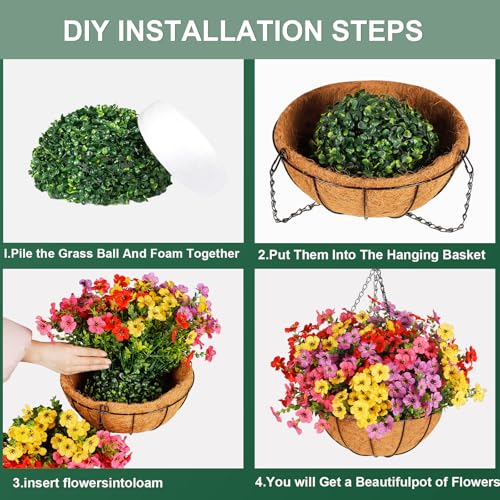 DIY INSTALLATION STEPS

I.Pile the Grass Ball And Foam Together

2.Put Them Into The Hanging Basket

3.insert flowersintoloam

4.You will Get a Beautifulpot of Flowers