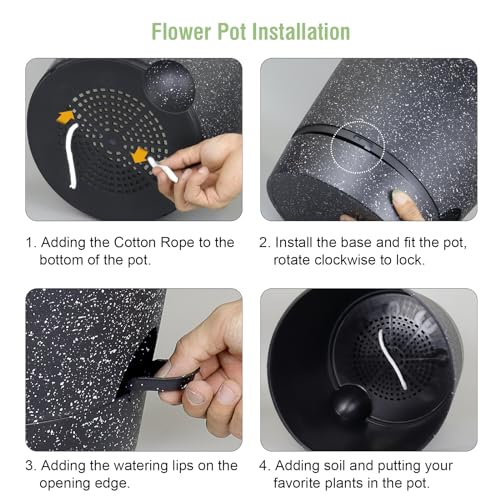 Flower Pot Installation

1. Adding the Cotton Rope to the bottom of the pot.

2. Install the base and fit the pot, rotate clockwise to lock.

3. Adding the watering lips on the opening edge.

4. Adding soil and putting your favorite plants in the pot.