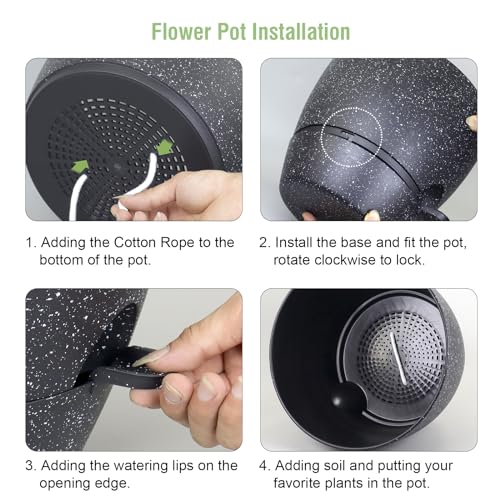 Flower Pot Installation

1. Adding the Cotton Rope to the bottom of the pot.

2. Install the base and fit the pot, rotate clockwise to lock.

3. Adding the watering lips on the opening edge.

4. Adding soil and putting your favorite plants in the pot.