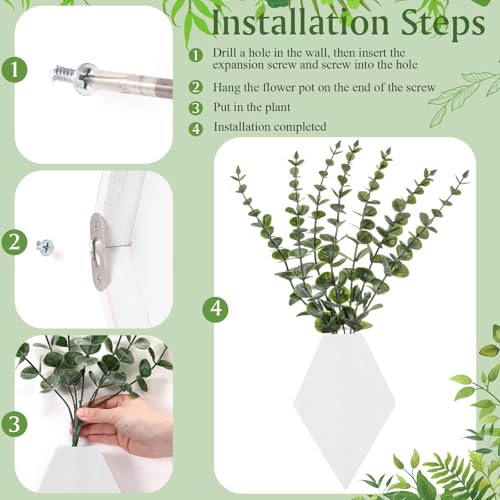 Installation Steps

1 Drill a hole in the wall, then insert the expansion screw and screw into the hole

2 Hang the flower pot on the end of the screw

3 Put in the plant

4 Installation completed

1

2

3

4