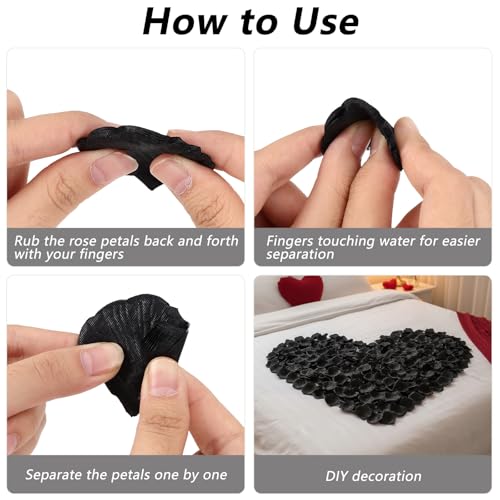 How to Use

Rub the rose petals back and forth with your fingers

Fingers touching water for easier separation

Separate the petals one by one

DIY decoration