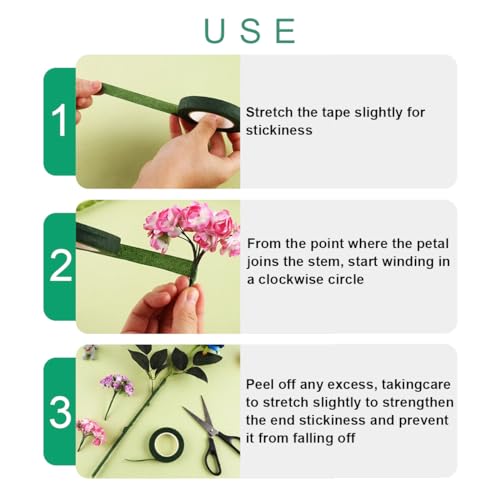 USE

1

Stretch the tape slightly for stickiness

2

From the point where the petal joins the stem, start winding in a clockwise circle

3

Peel off any excess, takingcare to stretch slightly to strengthen the end stickiness and prevent it from falling off