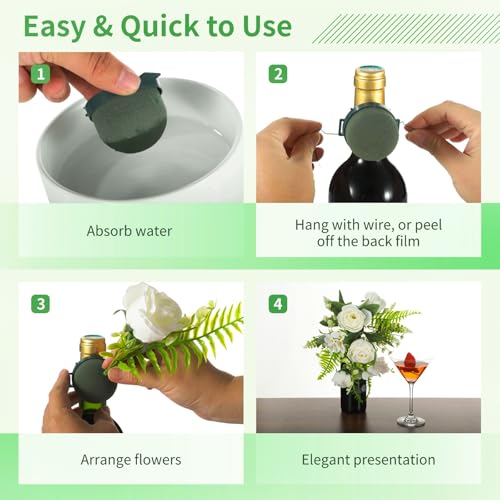 Easy & Quick to Use

1

Absorb water

2

Hang with wire, or peel off the back film

3

Arrange flowers

4

Elegant presentation