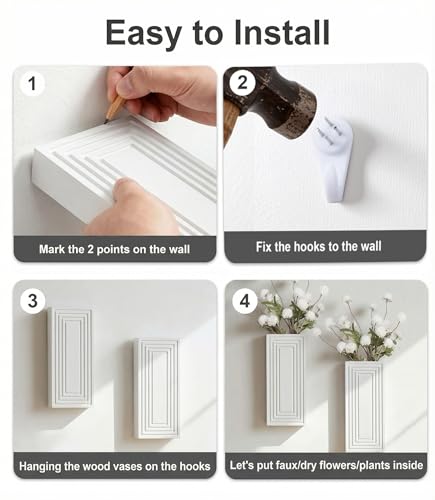 Easy to Install

1

Mark the 2 points on the wall

2

Fix the hooks to the wall

3

Hanging the wood vases on the hooks

4

Let's put faux/dry flowers/plants inside