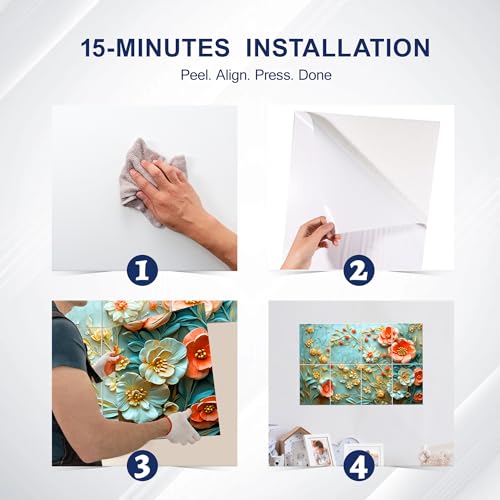 15-MINUTES INSTALLATION

Peel. Align. Press. Done

1

2

3

4