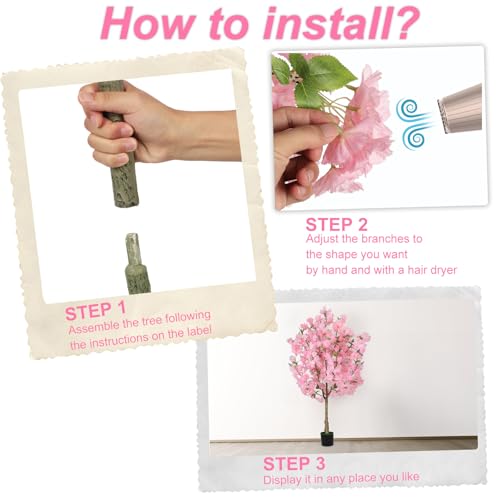 How to install?

STEP 1
Assemble the tree following the instructions on the label

STEP 2
Adjust the branches to the shape you want by hand and with a hair dryer

STEP 3
Display it in any place you like