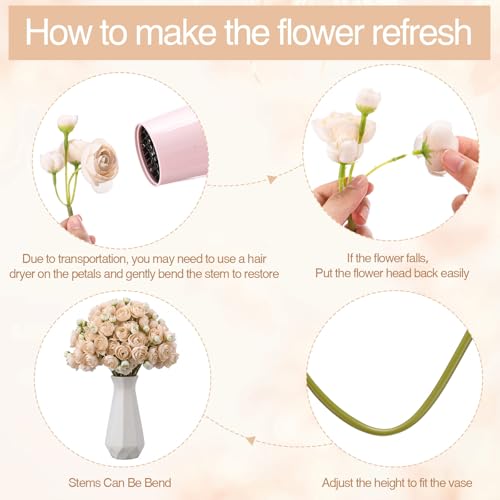 How to make the flower refresh

Due to transportation, you may need to use a hair dryer on the petals and gently bend the stem to restore

If the flower falls,
Put the flower head back easily

Stems Can Be Bend

Adjust the height to fit the vase