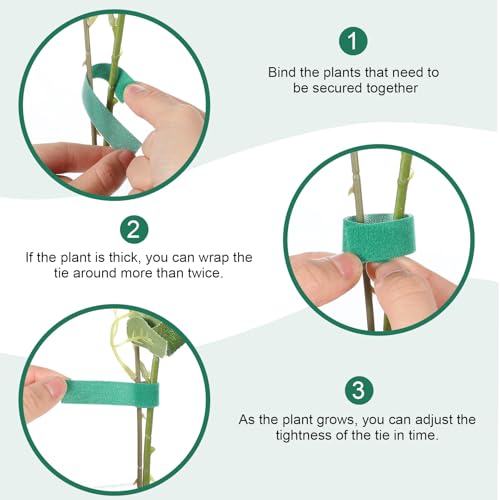 1

Bind the plants that need to be secured together

2

If the plant is thick, you can wrap the tie around more than twice.

3

As the plant grows, you can adjust the tightness of the tie in time.