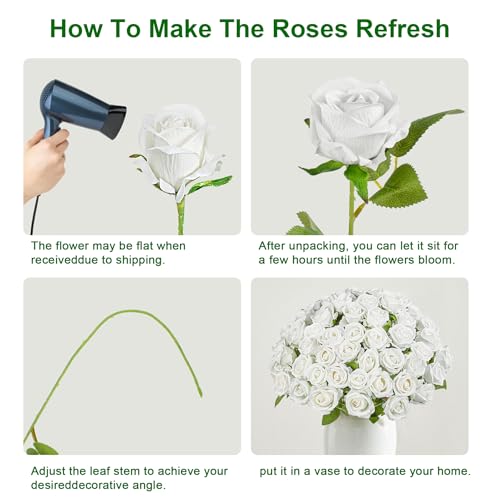 How To Make The Roses Refresh

The flower may be flat when receiveddue to shipping.

After unpacking, you can let it sit for a few hours until the flowers bloom.

Adjust the leaf stem to achieve your desireddecorative angle.

put it in a vase to decorate your home.