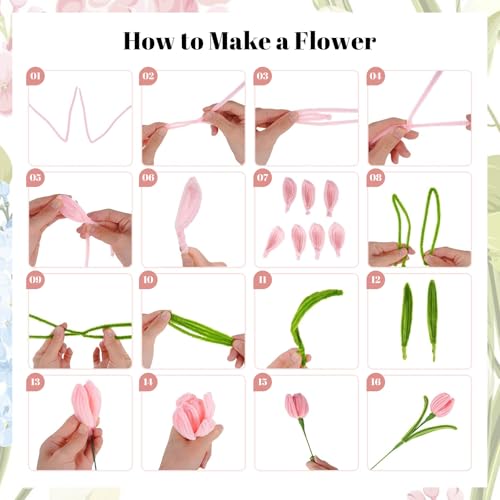 How to Make a Flower

01

02

03

04

05

06

07

08

09

10

11

12

13

14

15

16