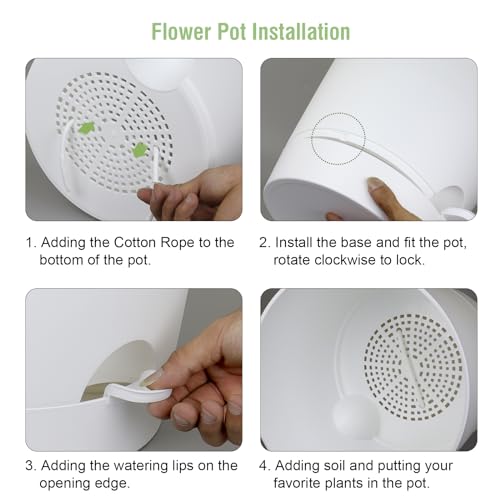 Flower Pot Installation

1. Adding the Cotton Rope to the bottom of the pot.

2. Install the base and fit the pot, rotate clockwise to lock.

3. Adding the watering lips on the opening edge.

4. Adding soil and putting your favorite plants in the pot.