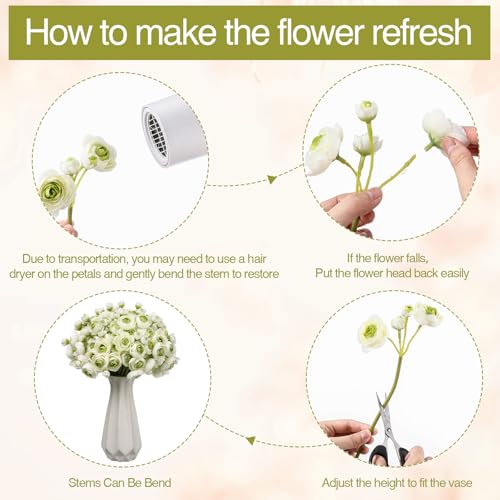 How to make the flower refresh

Due to transportation, you may need to use a hair dryer on the petals and gently bend the stem to restore

If the flower falls,
Put the flower head back easily

Stems Can Be Bend

Adjust the height to fit the vase