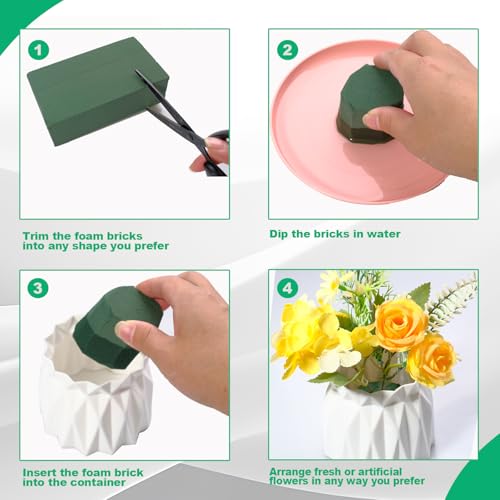 1

Trim the foam bricks into any shape you prefer

2

Dip the bricks in water

3

Insert the foam brick into the container

4

Arrange fresh or artificial flowers in any way you prefer