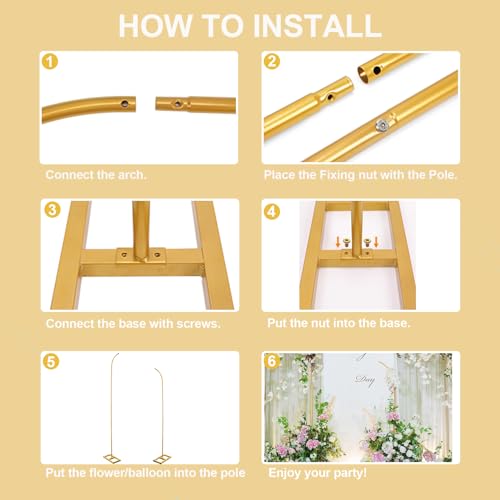 HOW TO INSTALL

1
Connect the arch.

2
Place the Fixing nut with the Pole.

3
Connect the base with screws.

4
Put the nut into the base.

5
Put the flower/balloon into the pole

6
Day
Enjoy your party!