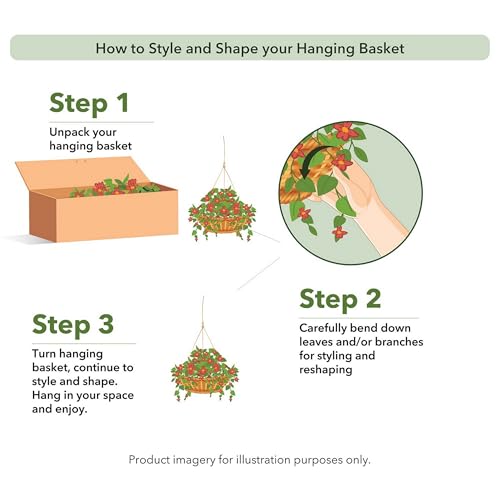 How to Style and Shape your Hanging Basket

Step 1

Unpack your hanging basket

Step 2

Carefully bend down leaves and/or branches for styling and reshaping

Step 3

Turn hanging basket, continue to style and shape. Hang in your space and enjoy.

Product imagery for illustration purposes only.