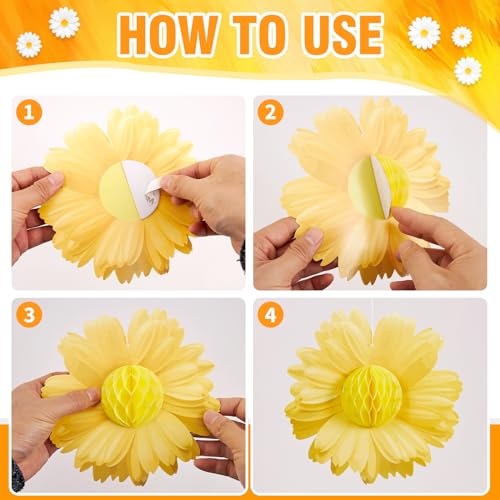 HOW TO USE

1

2

3

4