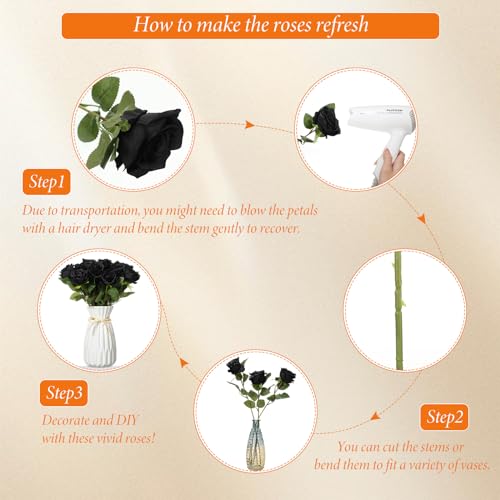 How to make the roses refresh

Step1

Due to transportation, you might need to blow the petals with a hair dryer and bend the stem gently to recover.

Step2

You can cut the stems or bend them to fit a variety of vases.

Step3

Decorate and DIY with these vivid roses!