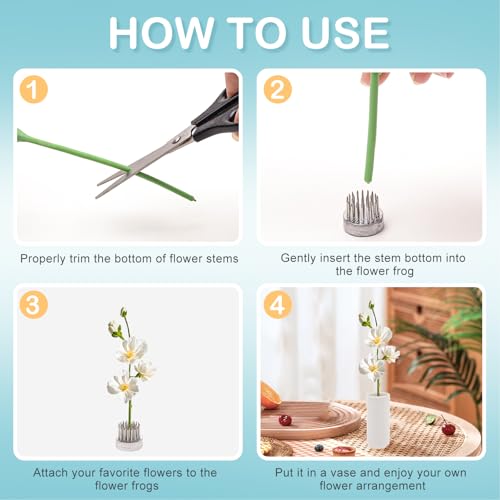 HOW TO USE

1

Properly trim the bottom of flower stems

2

Gently insert the stem bottom into the flower frog

3

Attach your favorite flowers to the flower frogs

4

Put it in a vase and enjoy your own flower arrangement