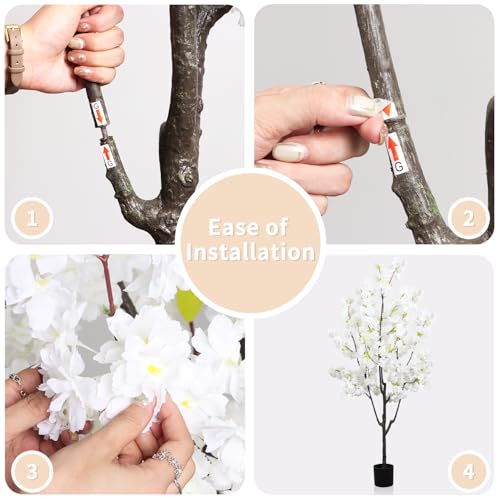 G

G

1

G

2

Ease of Installation

3

4