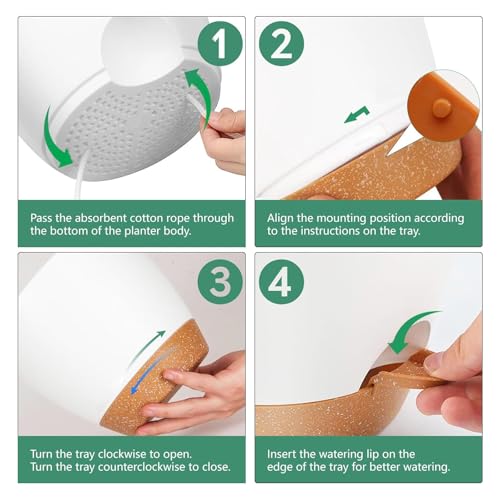 1

Pass the absorbent cotton rope through the bottom of the planter body.

2

Align the mounting position according to the instructions on the tray.

3

Turn the tray clockwise to open.
Turn the tray counterclockwise to close.

4

Insert the watering lip on the edge of the tray for better watering.